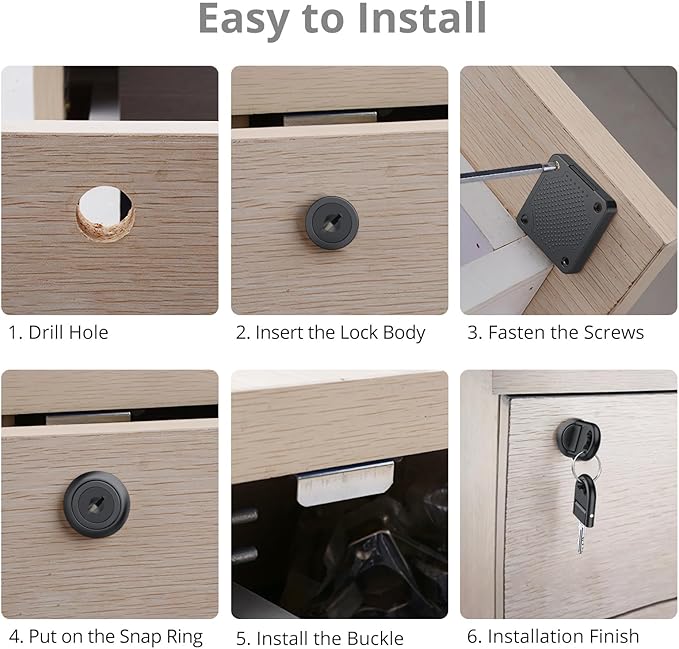 Easy to Install

1. Drill Hole

2. Insert the Lock Body

3. Fasten the Screws

4. Put on the Snap Ring

5. Install the Buckle

6. Installation Finish