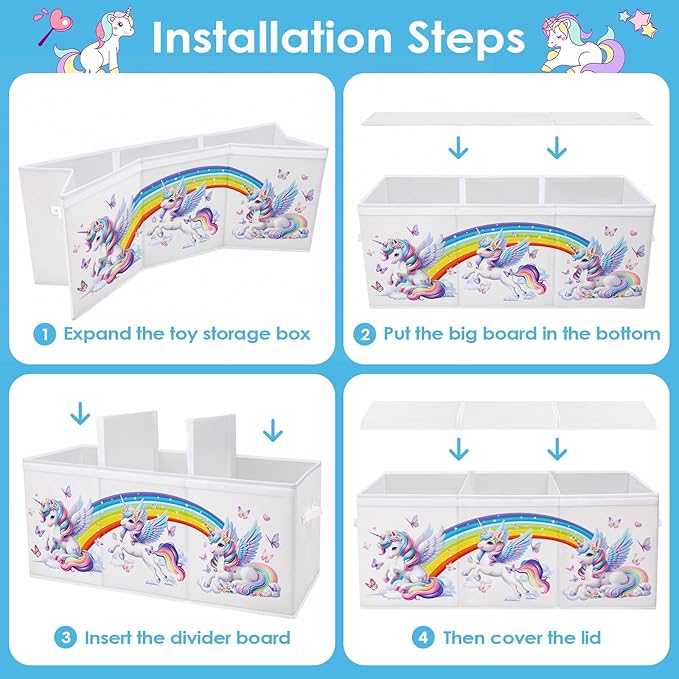 Installation Steps

1 Expand the toy storage box

2 Put the big board in the bottom

3 Insert the divider board

4 Then cover the lid