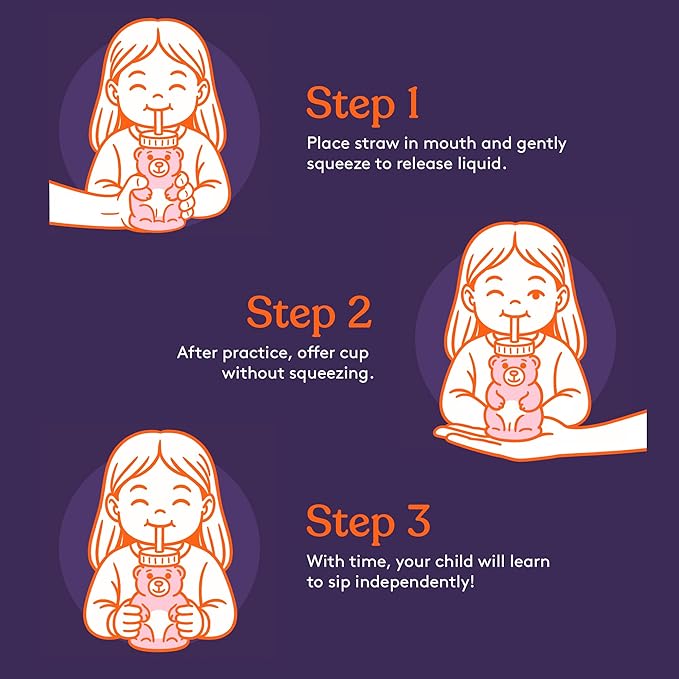 Step 1

Place straw in mouth and gently squeeze to release liquid.

Step 2

After practice, offer cup without squeezing.

Step 3

With time, your child will learn to sip independently!