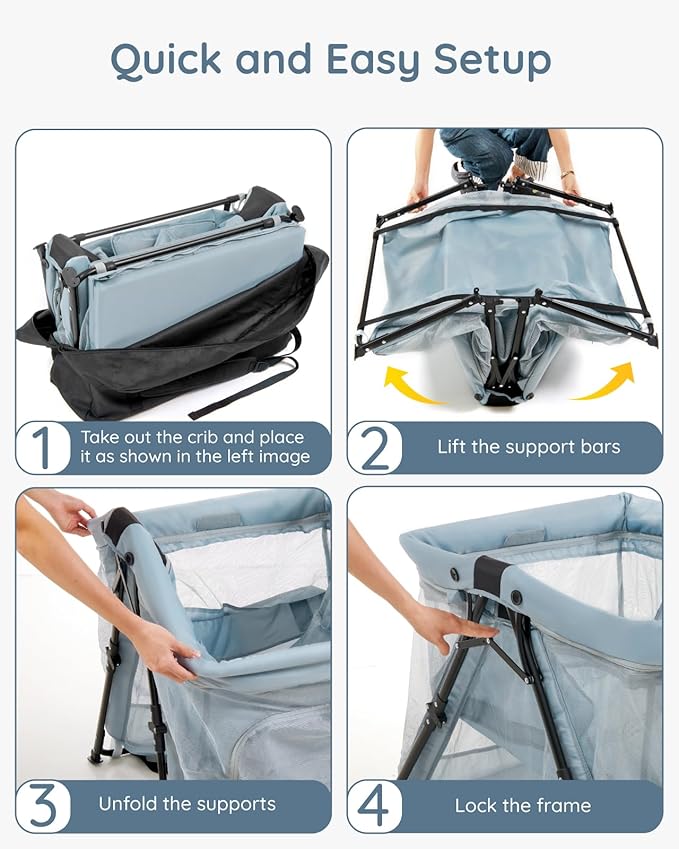 Quick and Easy Setup

1 Take out the crib and place it as shown in the left image

2 Lift the support bars

3 Unfold the supports

4 Lock the frame