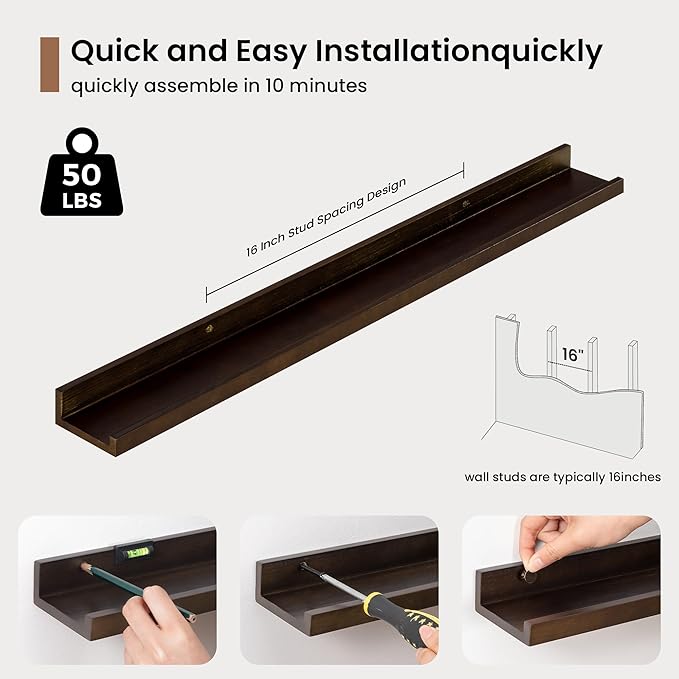 Quick and Easy Installationquickly

quickly assemble in 10 minutes

50 LBS

16 Inch Stud Spacing Design

16"

wall studs are typically 16inches