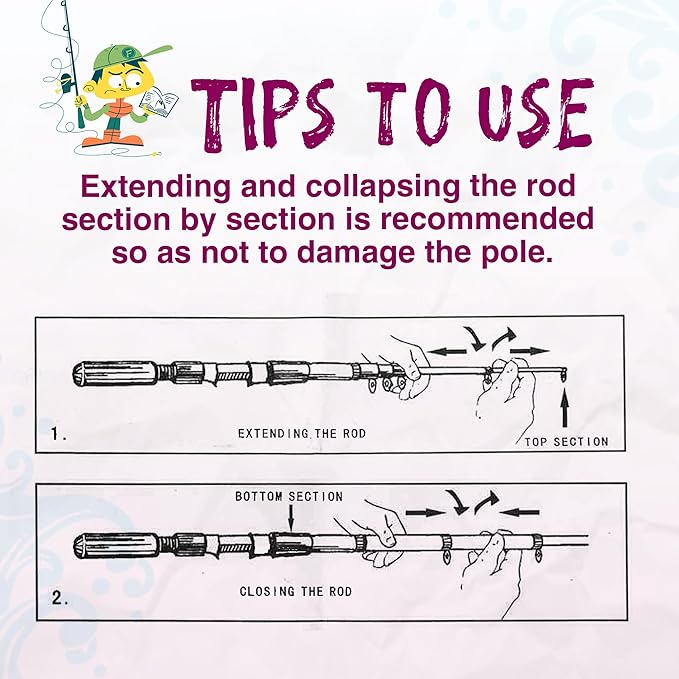 TIPS TO USE

Extending and collapsing the rod section by section is recommended so as not to damage the pole.

1.

EXTENDING THE ROD

TOP SECTION

BOTTOM SECTION

2.

CLOSING THE ROD