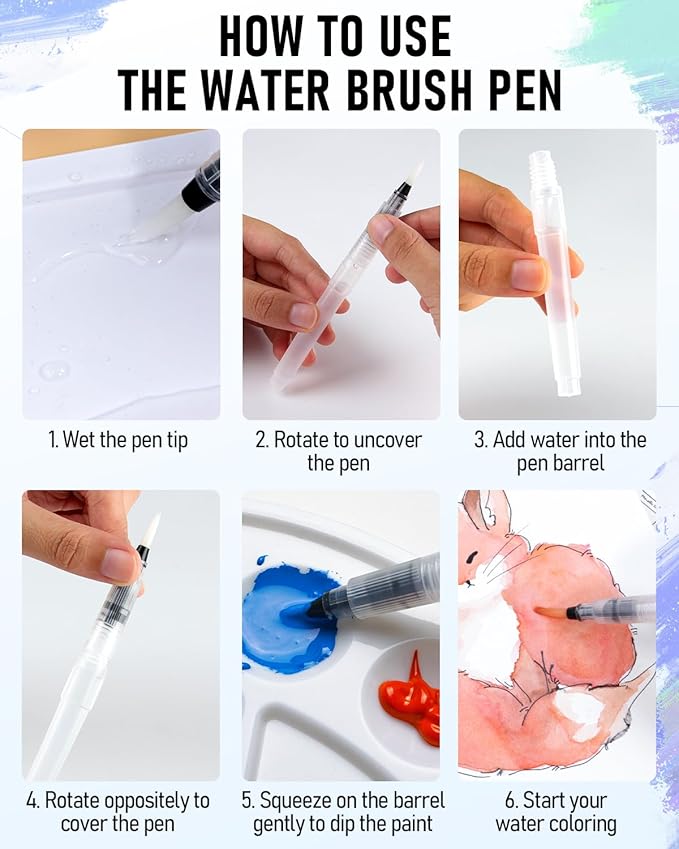 HOW TO USE
THE WATER BRUSH PEN

1. Wet the pen tip

2. Rotate to uncover the pen

3. Add water into the pen barrel

4. Rotate oppositely to cover the pen

5. Squeeze on the barrel gently to dip the paint

6. Start your water coloring