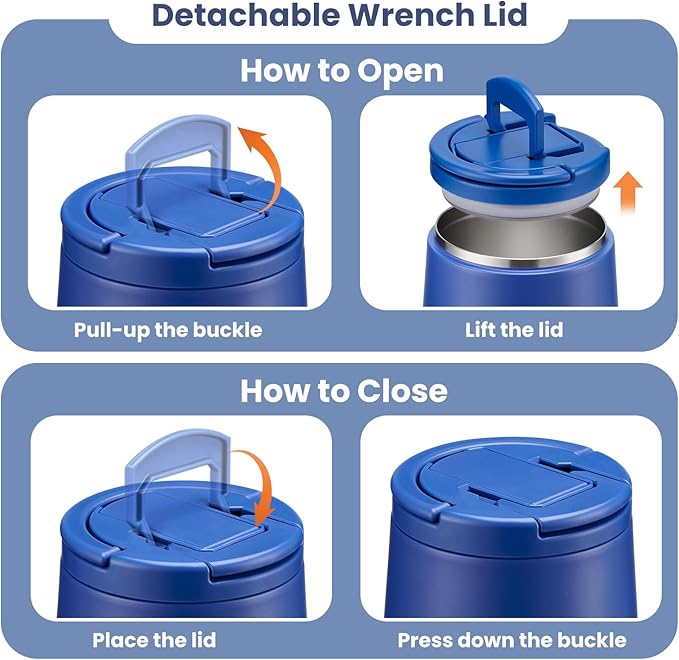 Detachable Wrench Lid

How to Open

Pull-up the buckle

Lift the lid

How to Close

Place the lid

Press down the buckle