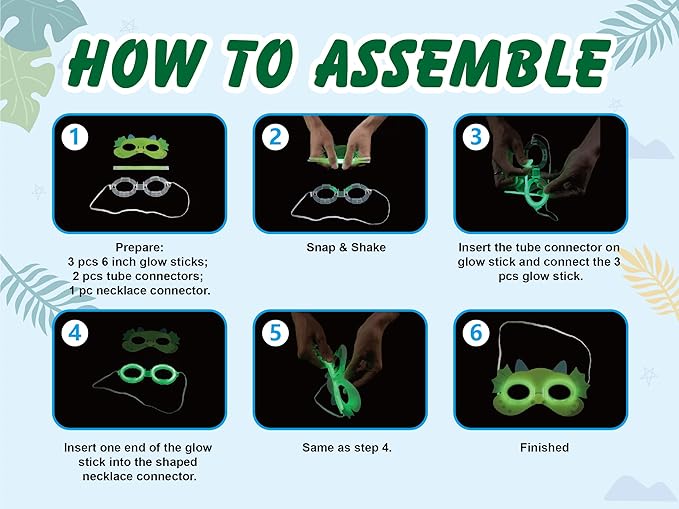 HOW TO ASSEMBLE

1

Prepare:
3 pcs 6 inch glow sticks;
2 pcs tube connectors;
1 pc necklace connector.

2

Snap & Shake

3

Insert the tube connector on glow stick and connect the 3 pcs glow stick.

4

Insert one end of the glow stick into the shaped necklace connector.

5

Same as step 4.

6

Finished