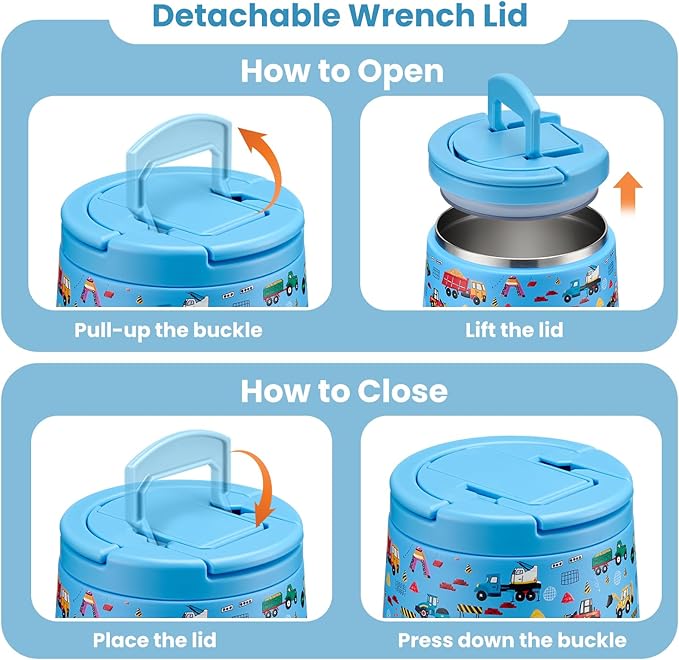 Detachable Wrench Lid

How to Open

Pull-up the buckle

Lift the lid

How to Close

Place the lid

Press down the buckle