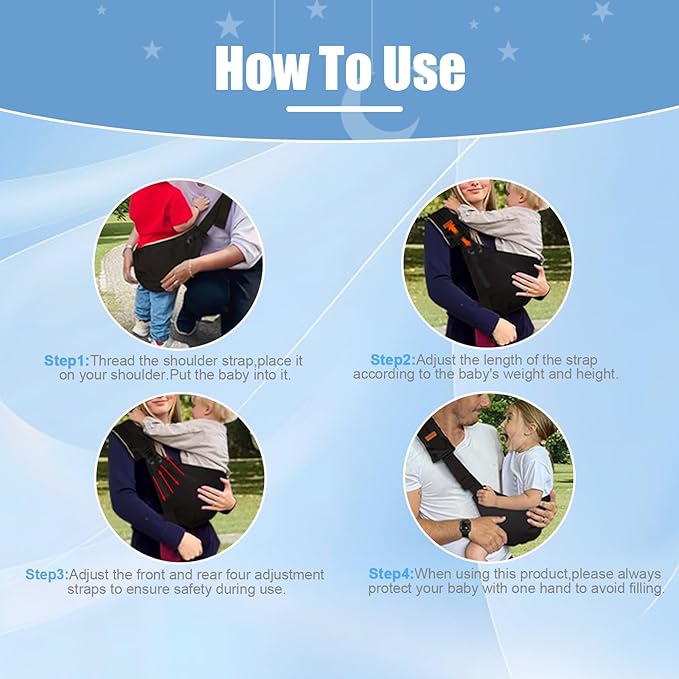 How To Use

Step1:Thread the shoulder strap,place it on your shoulder.Put the baby into it.

Step2:Adjust the length of the strap according to the baby's weight and height.

Step3:Adjust the front and rear four adjustment straps to ensure safety during use.

Step4:When using this product,please always protect your baby with one hand to avoid filling.