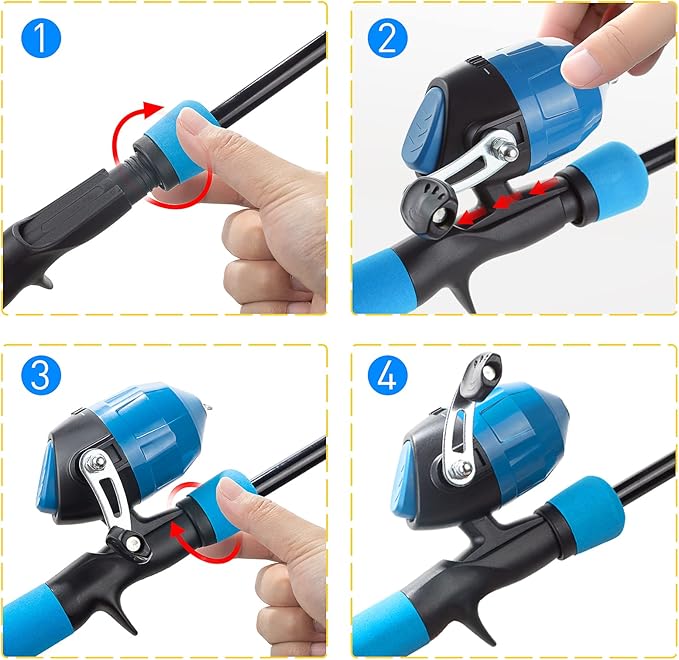 1

2

3

4