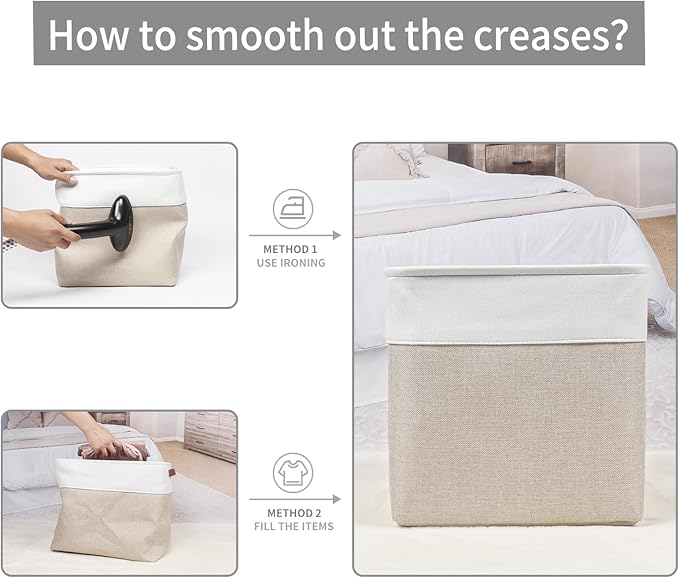 How to smooth out the creases?

METHOD 1
USE IRONING

METHOD 2
FILL THE ITEMS