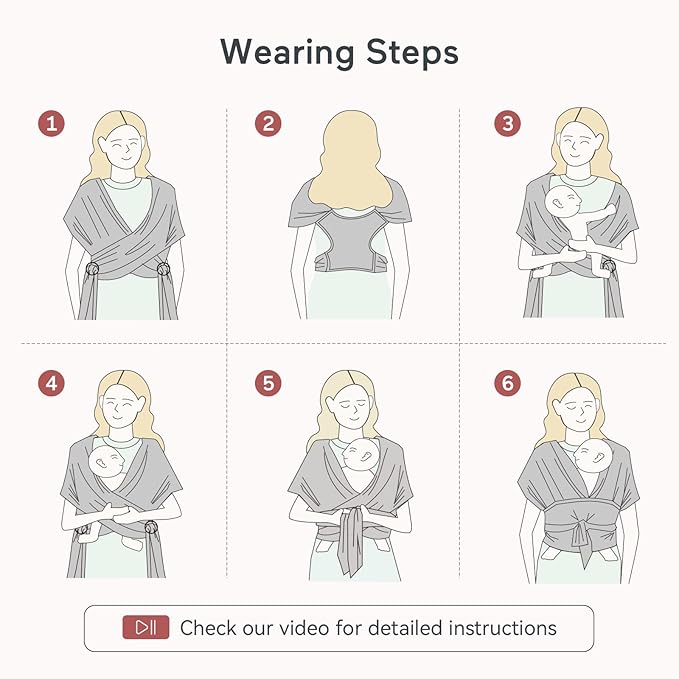 Wearing Steps

1

2

3

4

5

6

Check our video for detailed instructions