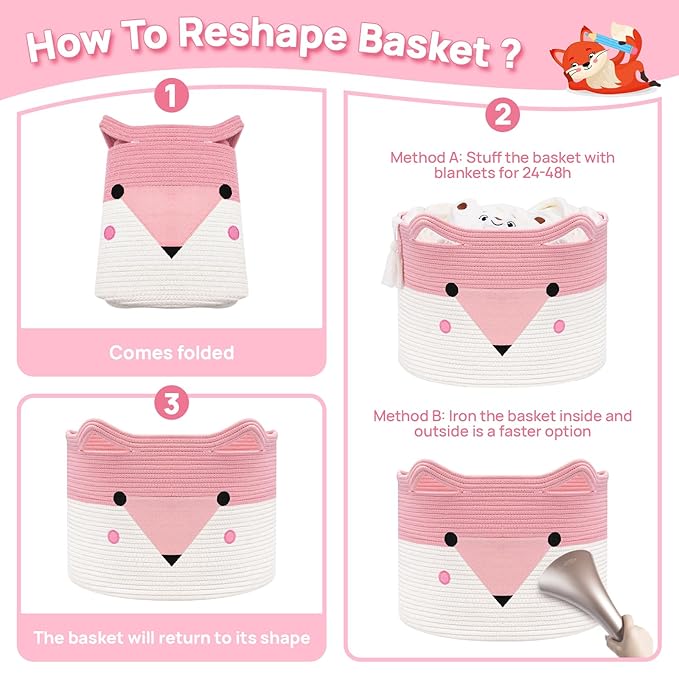 How To Reshape Basket ?

1

Comes folded

2

Method A: Stuff the basket with blankets for 24-48h

Method B: Iron the basket inside and outside is a faster option

3

The basket will return to its shape