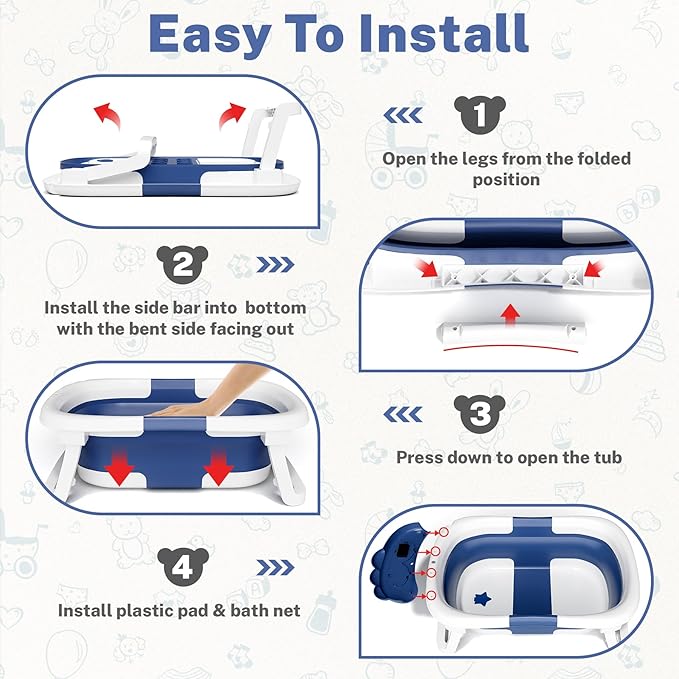 Easy To Install

1

Open the legs from the folded position

2

Install the side bar into bottom with the bent side facing out

3

Press down to open the tub

4

Install plastic pad & bath net