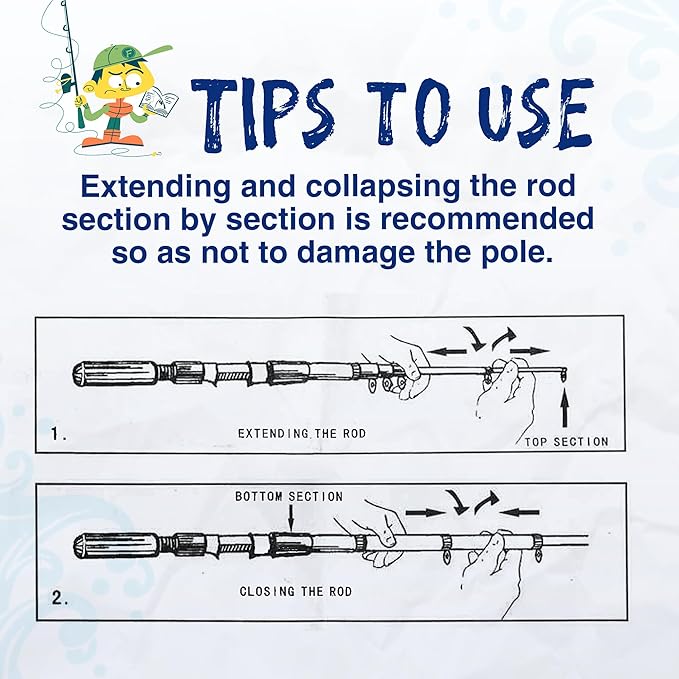 TIPS TO USE

Extending and collapsing the rod section by section is recommended so as not to damage the pole.

1.

EXTENDING THE ROD

TOP SECTION

BOTTOM SECTION

2.

CLOSING THE ROD