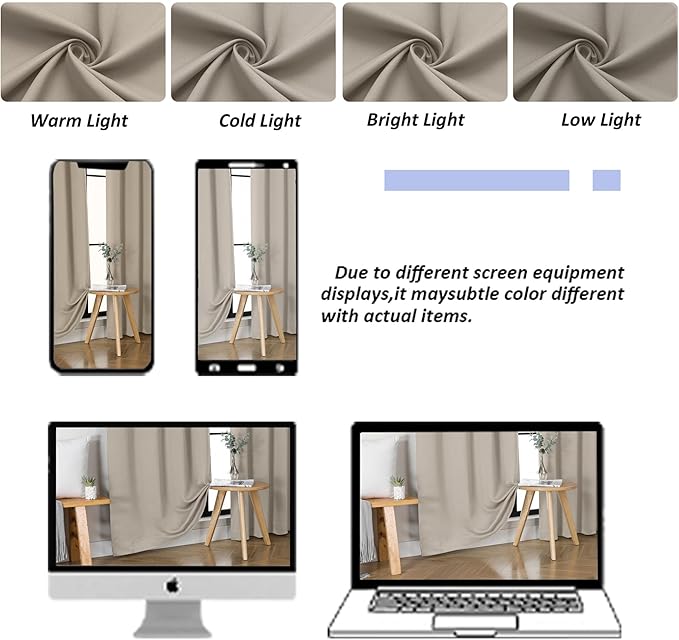 Warm Light

Cold Light

Bright Light

Low Light

Due to different screen equipment displays,it maysubtle color different with actual items.