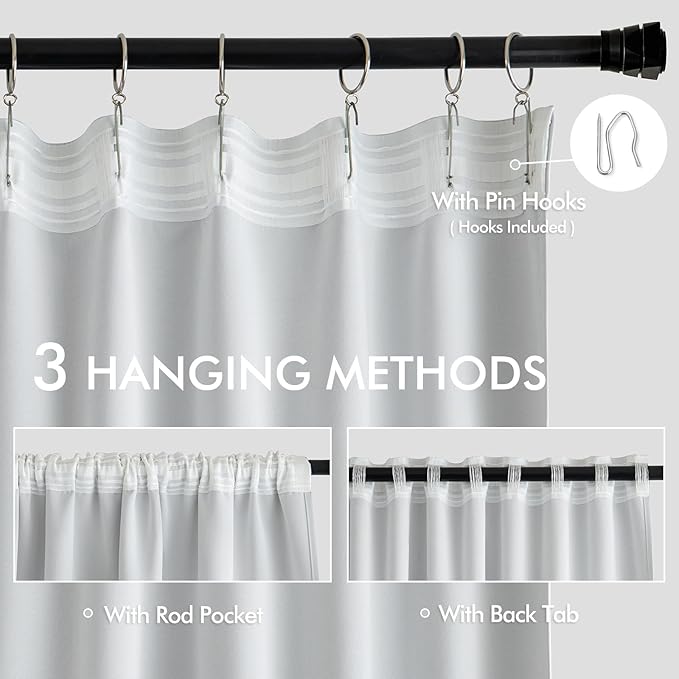 With Pin Hooks
( Hooks Included )

3 HANGING METHODS

With Rod Pocket

With Back Tab