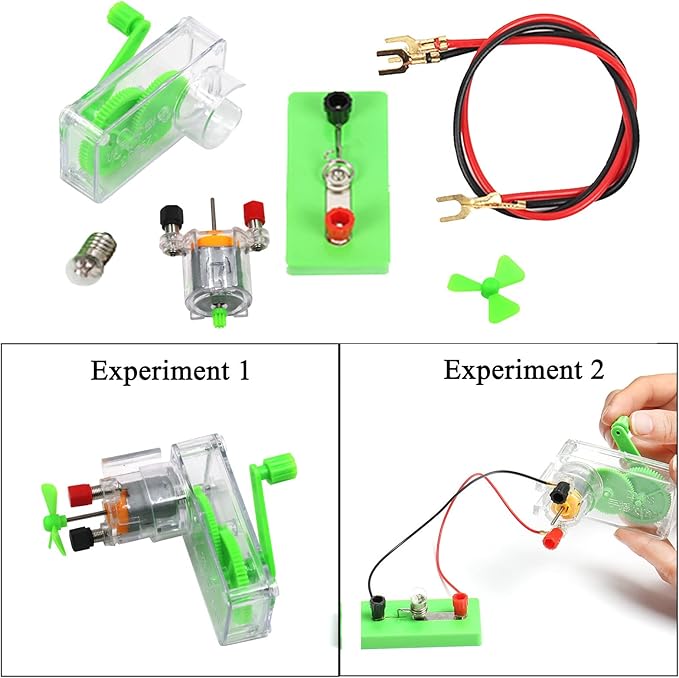 Experiment 1

Experiment 2