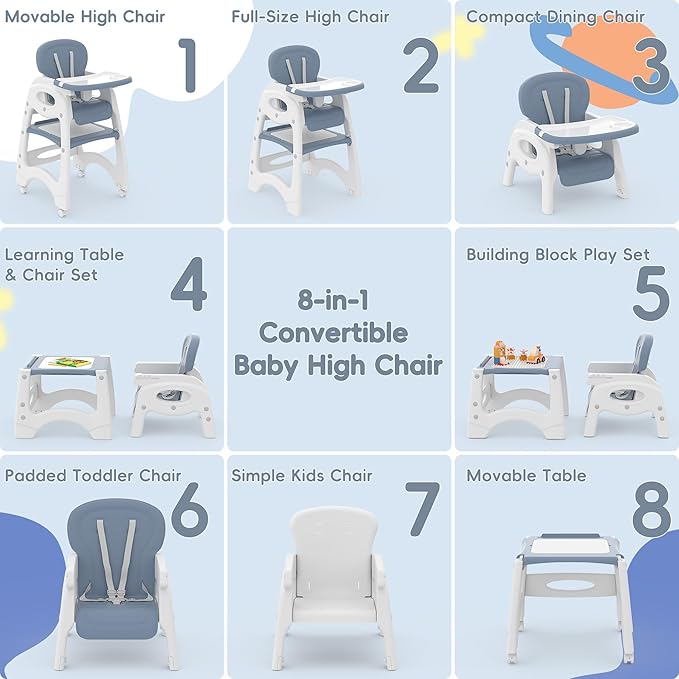 Movable High Chair
1

Full-Size High Chair
2

Compact Dining Chair
3

Learning Table & Chair Set
4

8-in-1 Convertible Baby High Chair

Building Block Play Set
5

Padded Toddler Chair
6

Simple Kids Chair
7

Movable Table
8