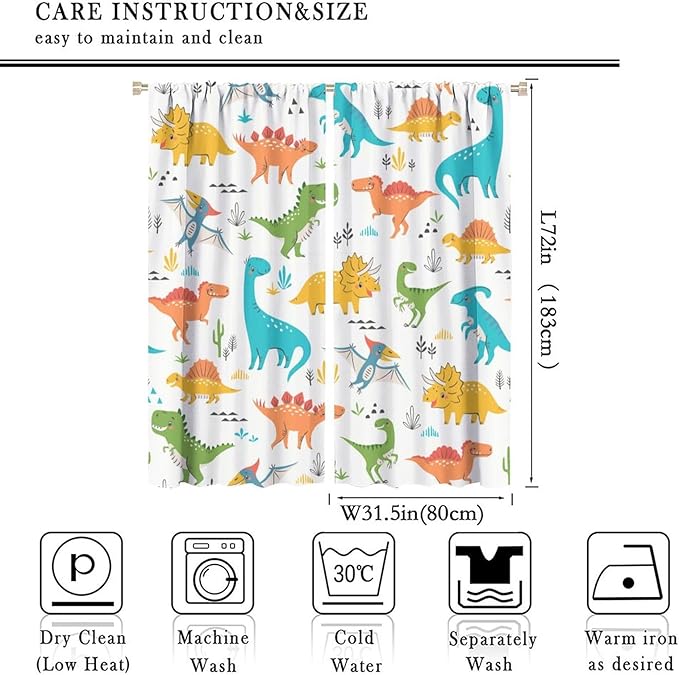 CARE INSTRUCTION&SIZE
easy to maintain and clean

L72in （183cm）

W31.5in(80cm)

p

30℃

Dry Clean (Low Heat)

Machine Wash

Cold Water

Separately Wash

Warm iron as desired