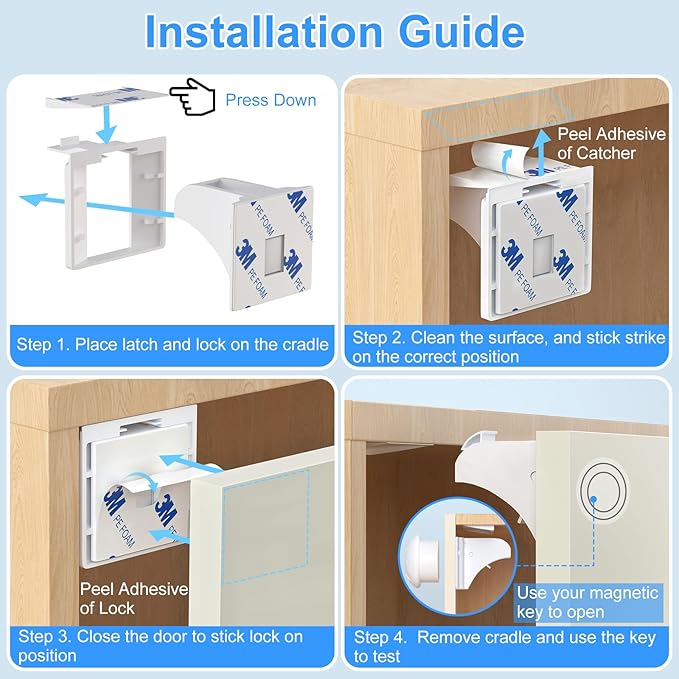 Installation Guide

Press Down

3M PE FOAM

Step 1. Place latch and lock on the cradle

Peel Adhesive of Catcher

3M PE FOAM

Step 2. Clean the surface, and stick strike on the correct position

3M PE FOAM

Peel Adhesive of Lock

Step 3. Close the door to stick lock on position

Use your magnetic key to open

Step 4. Remove cradle and use the key to test