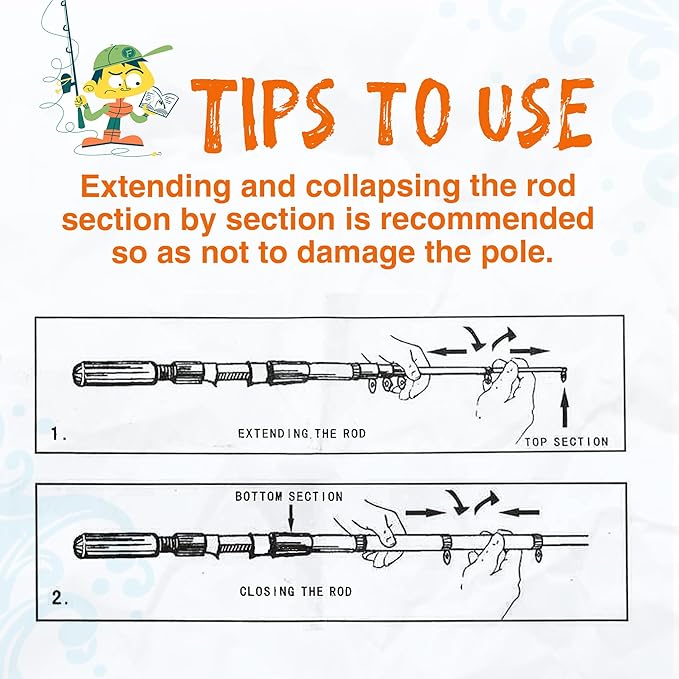 TIPS TO USE

Extending and collapsing the rod section by section is recommended so as not to damage the pole.

1.

EXTENDING THE ROD

TOP SECTION

BOTTOM SECTION

2.

CLOSING THE ROD