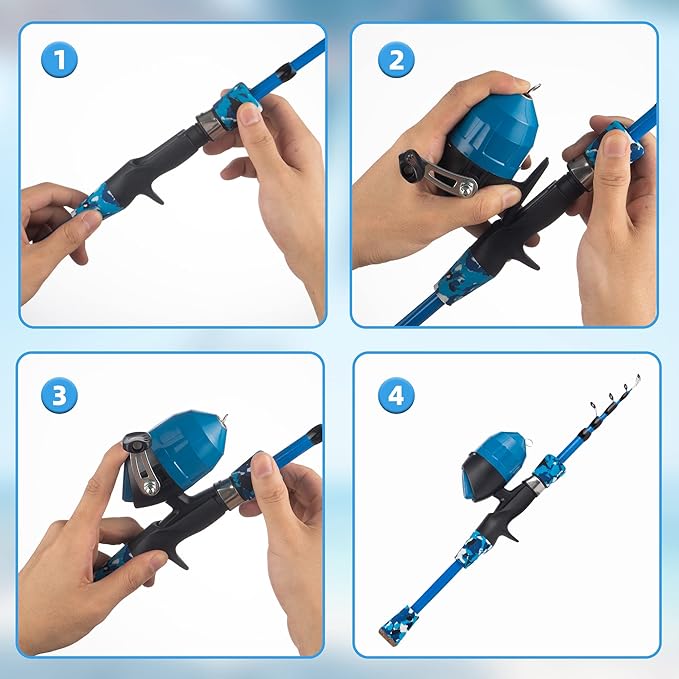 1

2

3

4