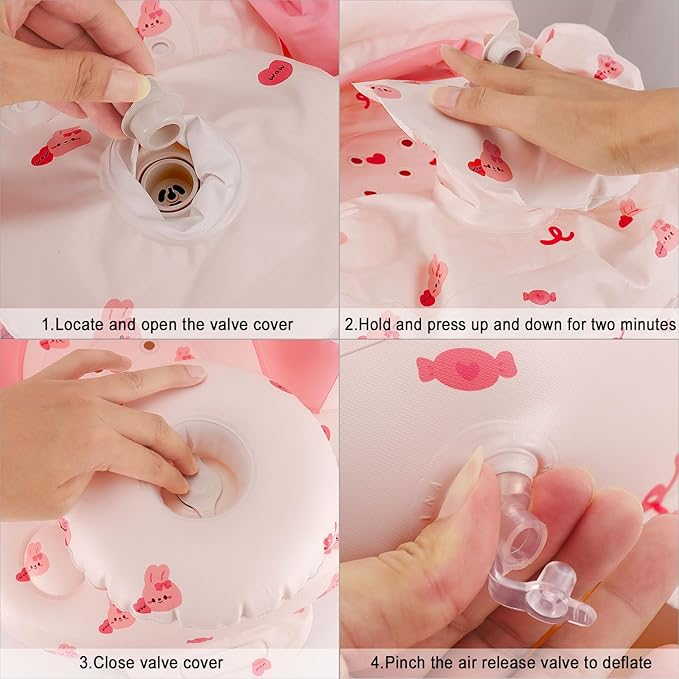 wow

1.Locate and open the valve cover

2.Hold and press up and down for two minutes

3.Close valve cover

4.Pinch the air release valve to deflate