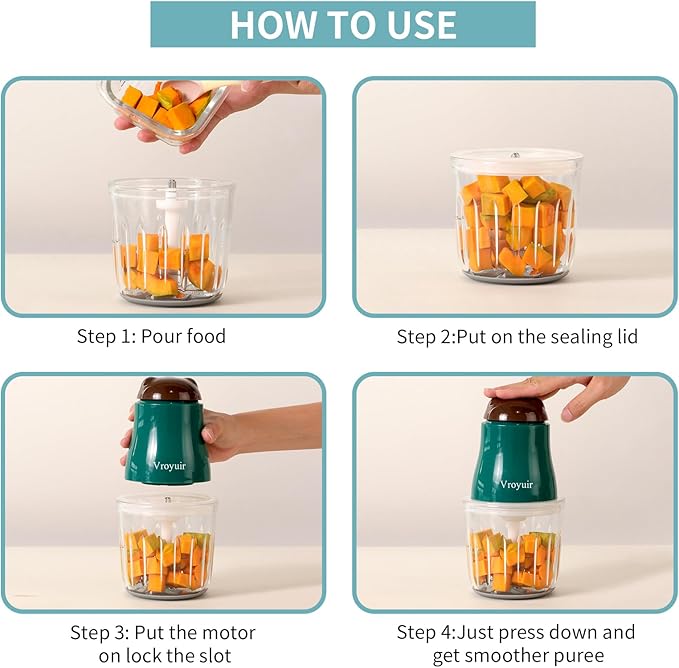 HOW TO USE

Step 1: Pour food

Step 2:Put on the sealing lid

Vroyuir

Step 3: Put the motor on lock the slot

Vroyuir

Step 4:Just press down and get smoother puree