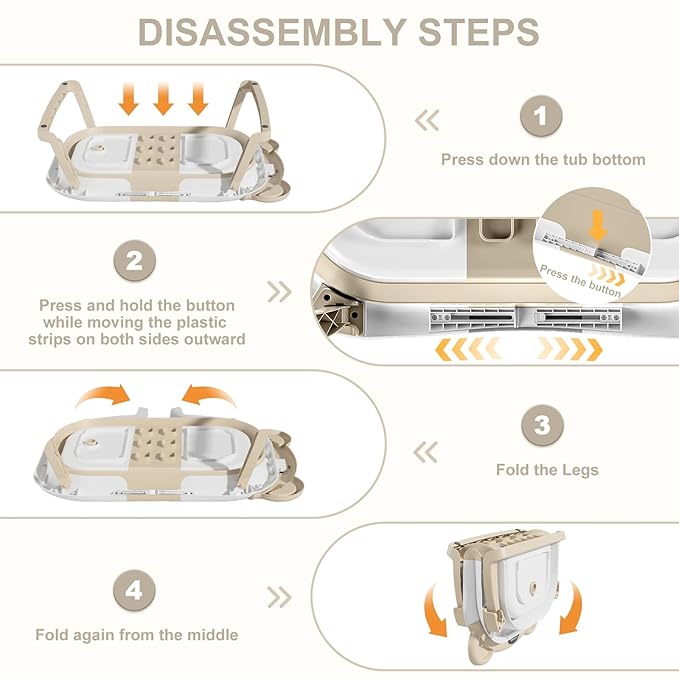 DISASSEMBLY STEPS

1

Press down the tub bottom

2

Press and hold the button while moving the plastic strips on both sides outward

Press the button

3

Fold the Legs

4

Fold again from the middle