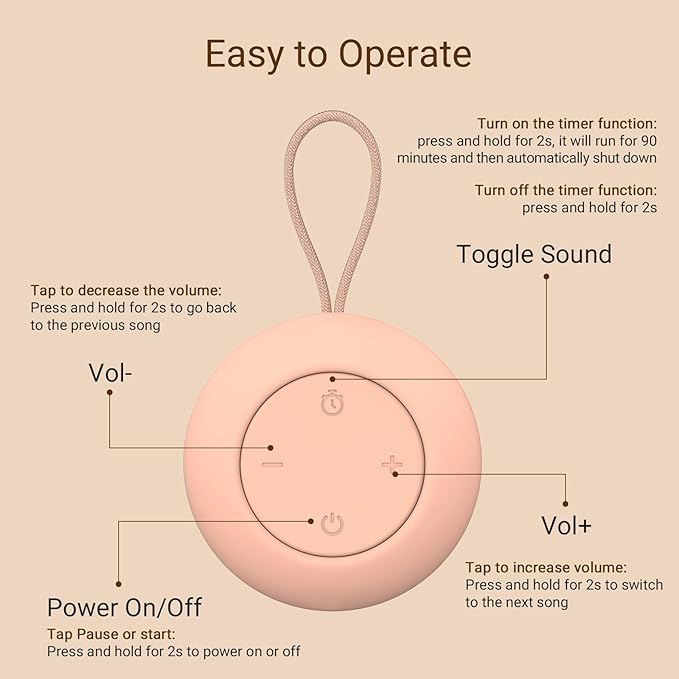 Easy to Operate

Turn on the timer function:
press and hold for 2s, it will run for 90 minutes and then automatically shut down

Turn off the timer function:
press and hold for 2s

Toggle Sound

Tap to decrease the volume:
Press and hold for 2s to go back to the previous song

Vol-

Vol+

Tap to increase volume:
Press and hold for 2s to switch to the next song

Power On/Off

Tap Pause or start:
Press and hold for 2s to power on or off