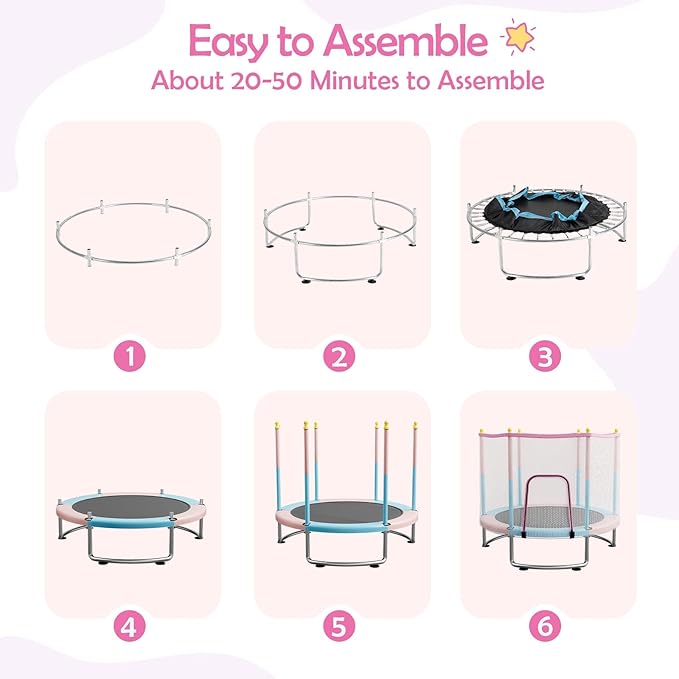 Easy to Assemble
About 20-50 Minutes to Assemble

1

2

3

4

5

6