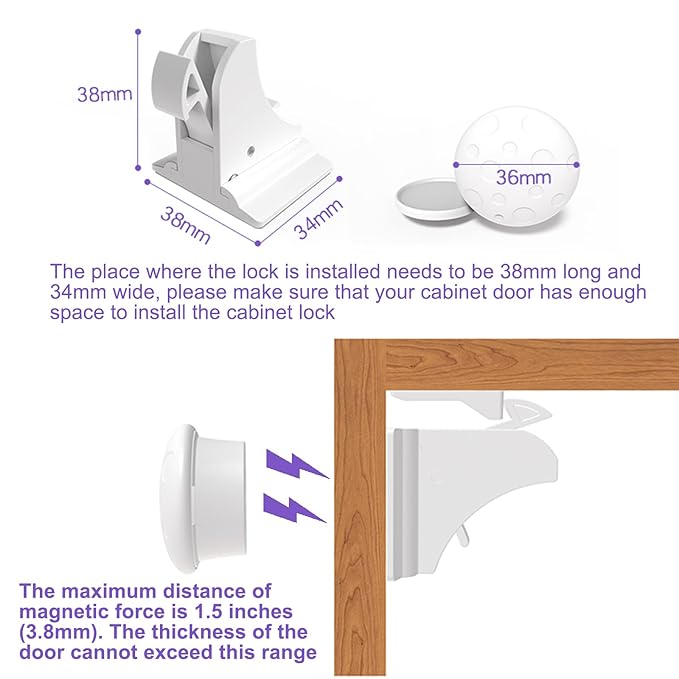 38mm

38mm

34mm

36mm

The place where the lock is installed needs to be 38mm long and 34mm wide, please make sure that your cabinet door has enough space to install the cabinet lock

The maximum distance of magnetic force is 1.5 inches (3.8mm). The thickness of the door cannot exceed this range