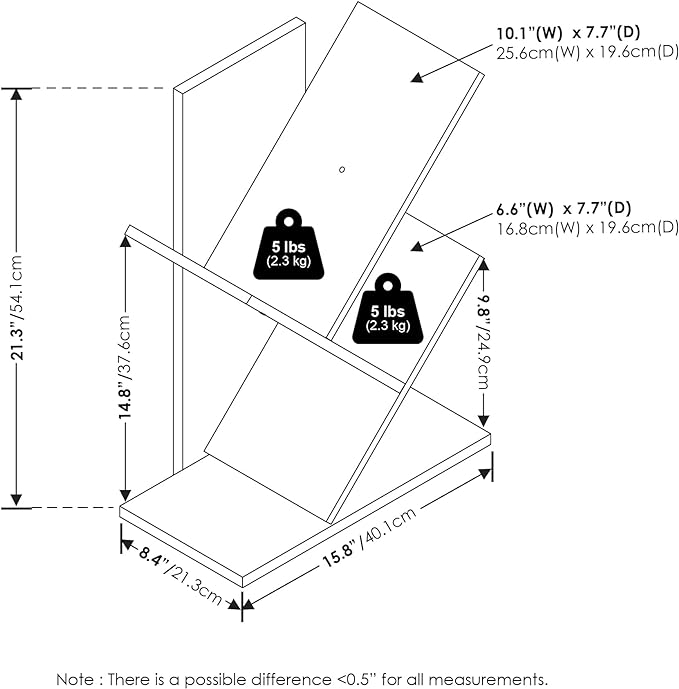 10.1"(W) x 7.7"(D)
25.6cm(W) x 19.6cm(D)

6.6"(W) x 7.7"(D)
16.8cm(W) x 19.6cm(D)

5 lbs
(2.3 kg)

5 lbs
(2.3 kg)

21.3"/54.1cm

14.8"/37.6cm

9.8"/24.9cm

8.4"/21.3cm

15.8"/40.1cm

Note : There is a possible difference <0.5" for all measurements.