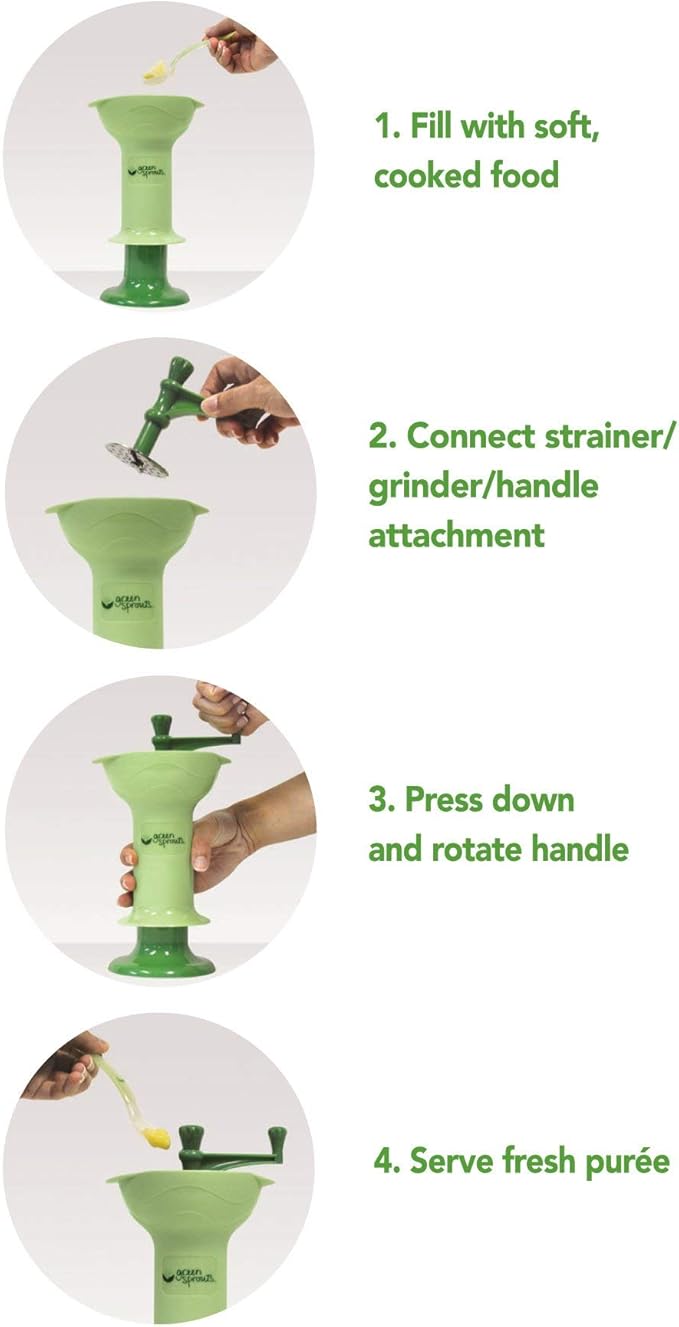 green sprouts

1. Fill with soft, cooked food

green sprouts

2. Connect strainer/ grinder/handle attachment

green sprouts

3. Press down and rotate handle

green sprouts

4. Serve fresh purée