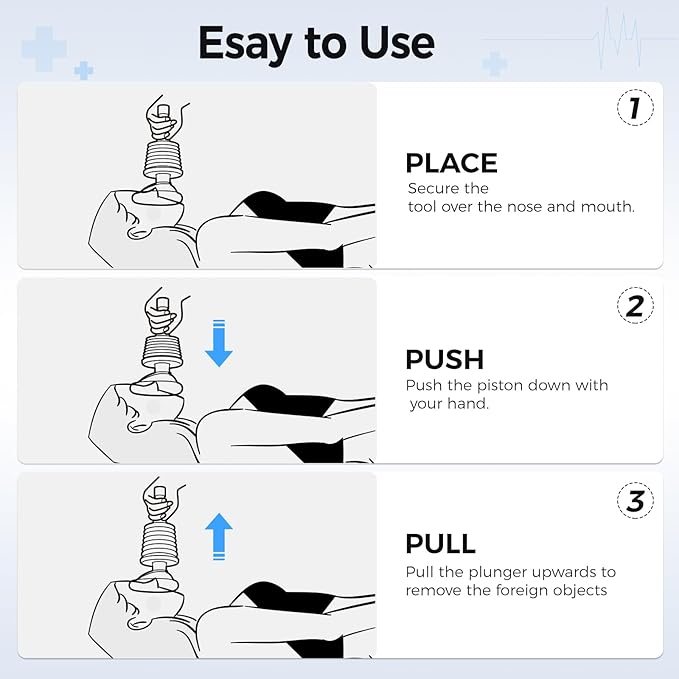 Esay to Use

1

PLACE
Secure the tool over the nose and mouth.

2

PUSH
Push the piston down with your hand.

3

PULL
Pull the plunger upwards to remove the foreign objects