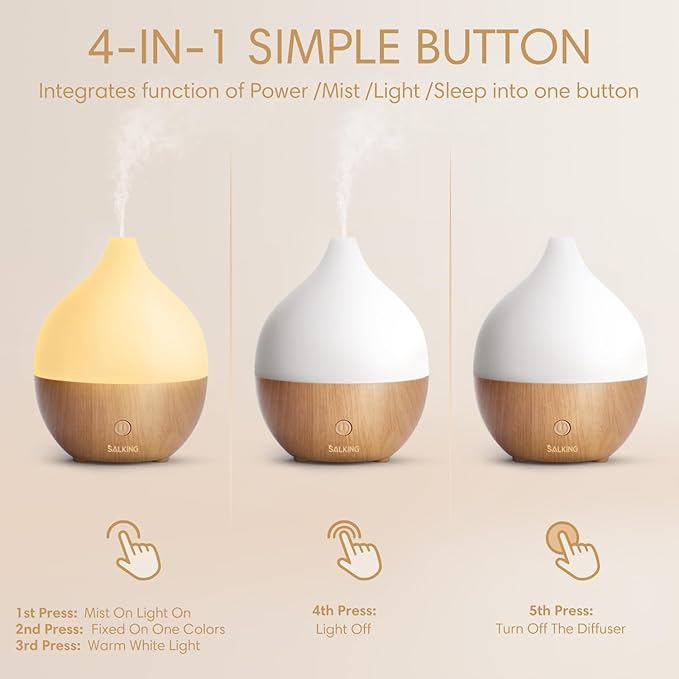 4-IN-1 SIMPLE BUTTON

Integrates function of Power /Mist /Light /Sleep into one button

SALKING

SALKING

SALKING

1st Press: Mist On Light On
2nd Press: Fixed On One Colors
3rd Press: Warm White Light

4th Press:
Light Off

5th Press:
Turn Off The Diffuser