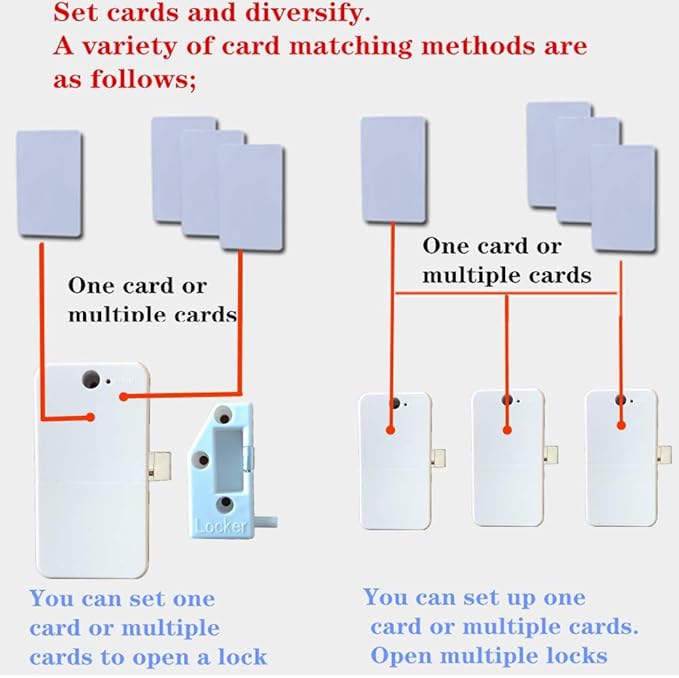 Set cards and diversify.
A variety of card matching methods are as follows;

One card or multiple cards

One card or multiple cards

Locker

You can set one card or multiple cards to open a lock

You can set up one card or multiple cards. Open multiple locks