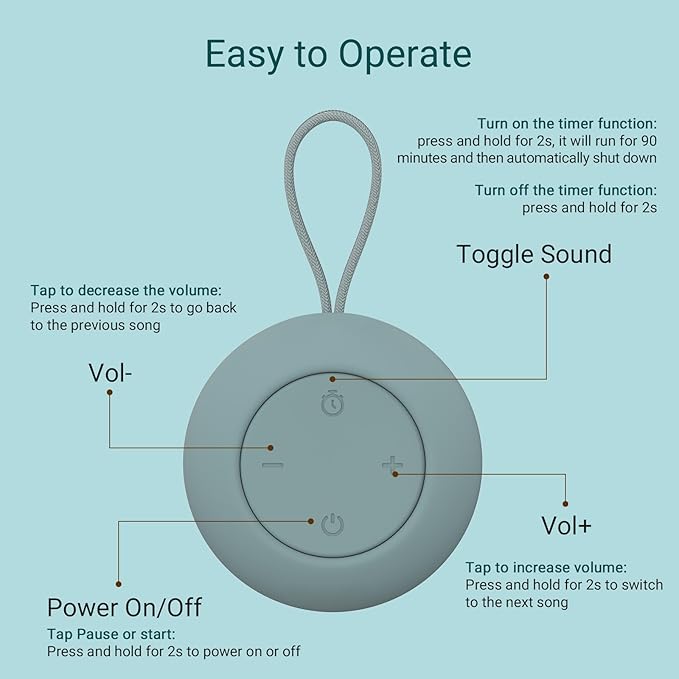 Easy to Operate

Turn on the timer function:
press and hold for 2s, it will run for 90 minutes and then automatically shut down

Turn off the timer function:
press and hold for 2s

Toggle Sound

Tap to decrease the volume:
Press and hold for 2s to go back to the previous song

Vol-

Vol+

Tap to increase volume:
Press and hold for 2s to switch to the next song

Power On/Off

Tap Pause or start:
Press and hold for 2s to power on or off