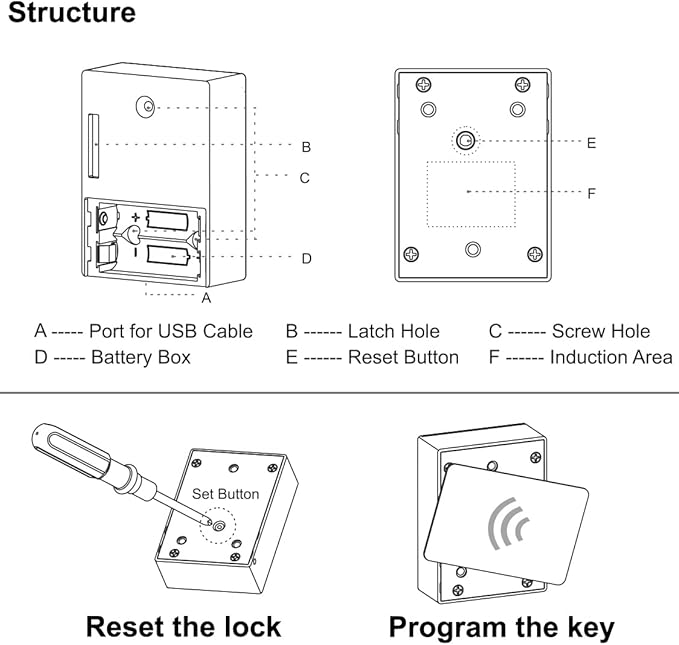 Structure

B

C

D

A

E

F

A ----- Port for USB Cable
B ------ Latch Hole
C ------ Screw Hole
D ----- Battery Box
E ------ Reset Button
F ------ Induction Area

Set Button

Reset the lock

Program the key