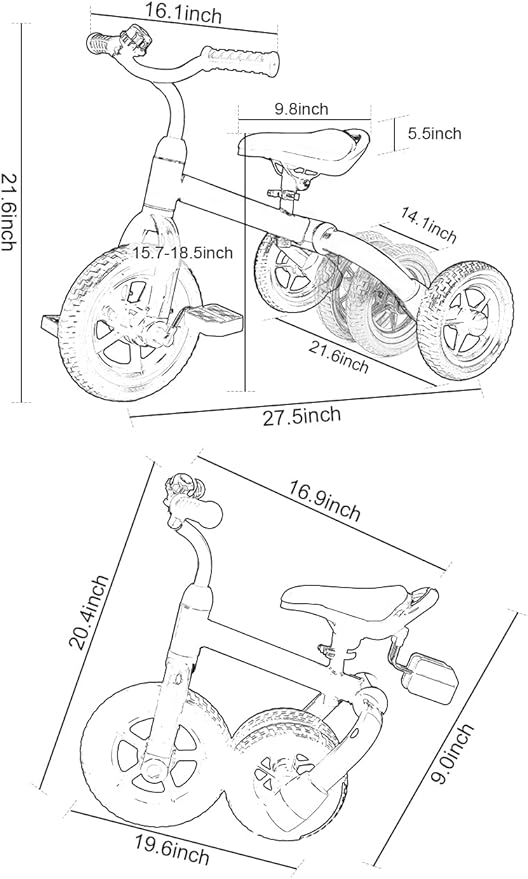 16.1inch
9.8inch
5.5inch
21.6inch
14.1inch
15.7-18.5inch
21.6inch
27.5inch
16.9inch
20.4inch
9.0inch
19.6inch