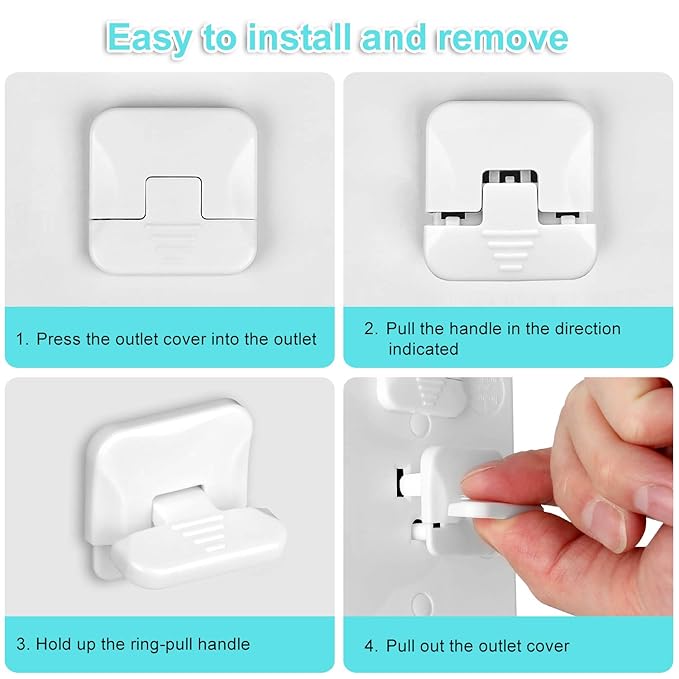 Easy to install and remove

1. Press the outlet cover into the outlet

2. Pull the handle in the direction indicated

3. Hold up the ring-pull handle

4. Pull out the outlet cover