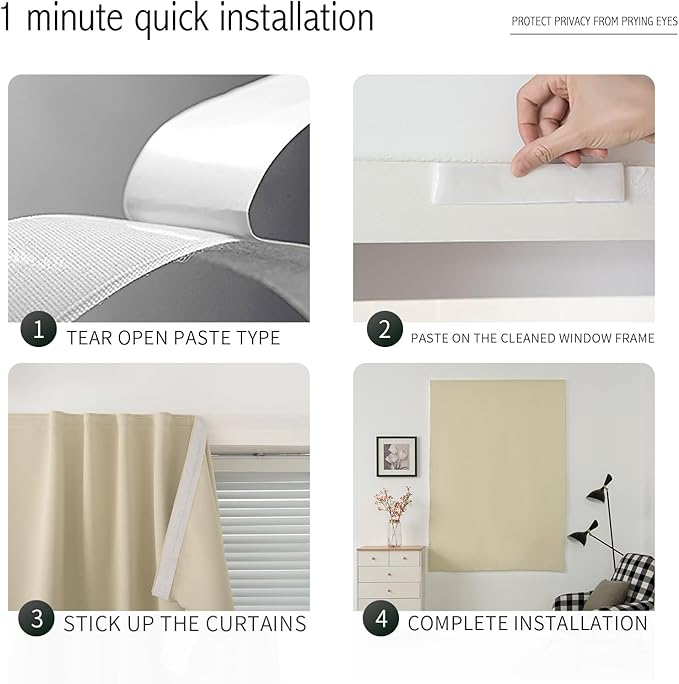 1 minute quick installation

PROTECT PRIVACY FROM PRYING EYES

1 TEAR OPEN PASTE TYPE

2 PASTE ON THE CLEANED WINDOW FRAME

3 STICK UP THE CURTAINS

4 COMPLETE INSTALLATION