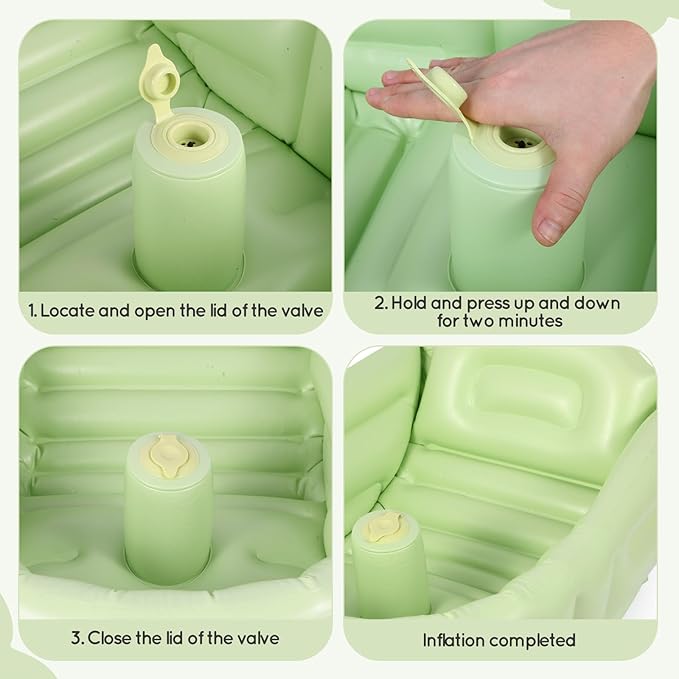 1. Locate and open the lid of the valve

2. Hold and press up and down for two minutes

3. Close the lid of the valve

Inflation completed