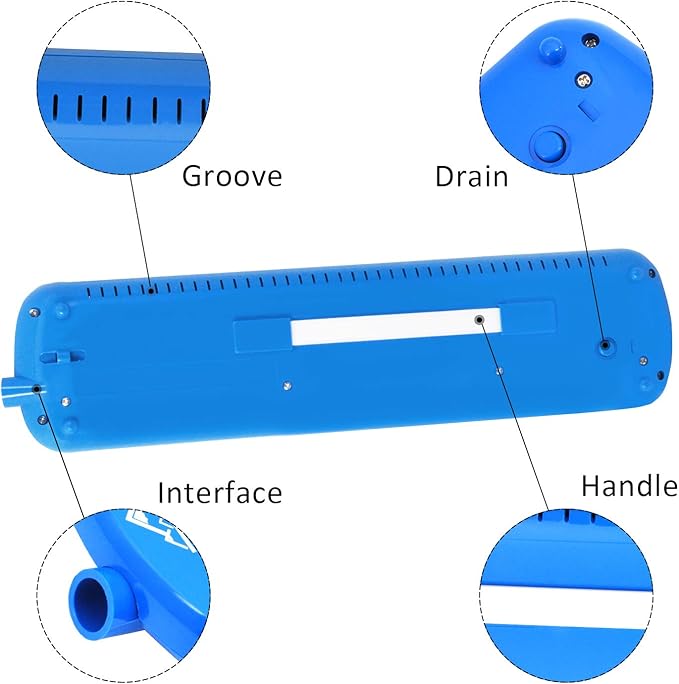 Groove

Drain

Interface

Handle