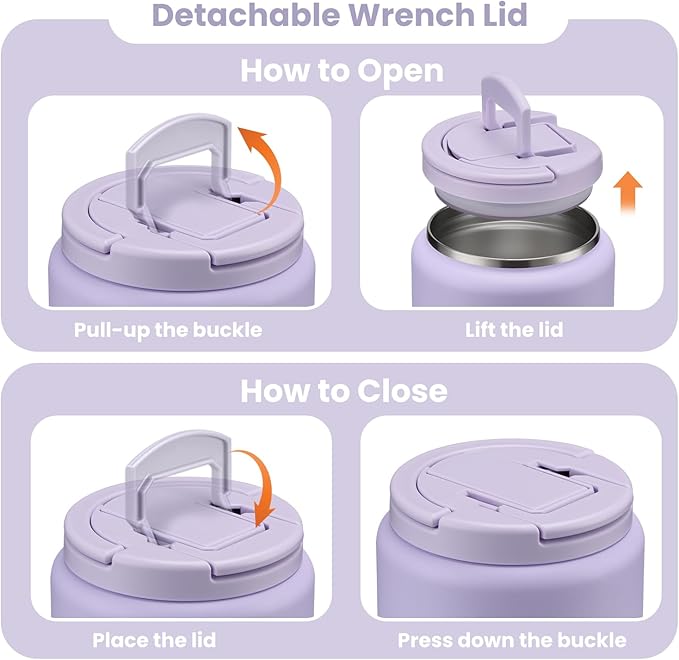 Detachable Wrench Lid

How to Open

Pull-up the buckle

Lift the lid

How to Close

Place the lid

Press down the buckle