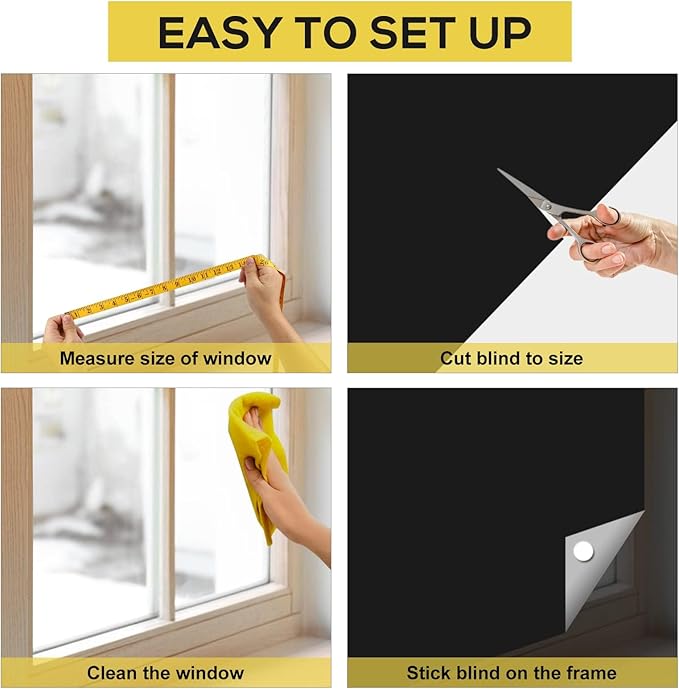 EASY TO SET UP

Measure size of window

Cut blind to size

Clean the window

Stick blind on the frame