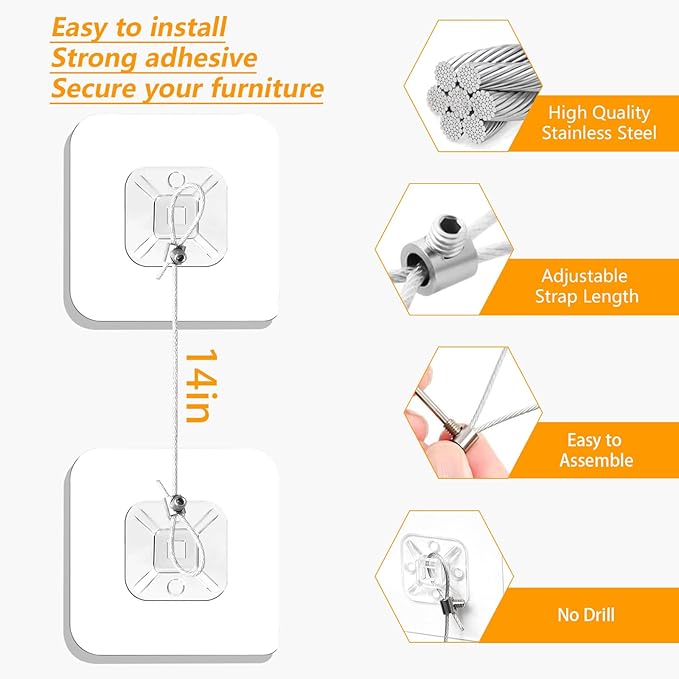 Easy to install
Strong adhesive
Secure your furniture

14in

High Quality
Stainless Steel

Adjustable
Strap Length

Easy to
Assemble

No Drill