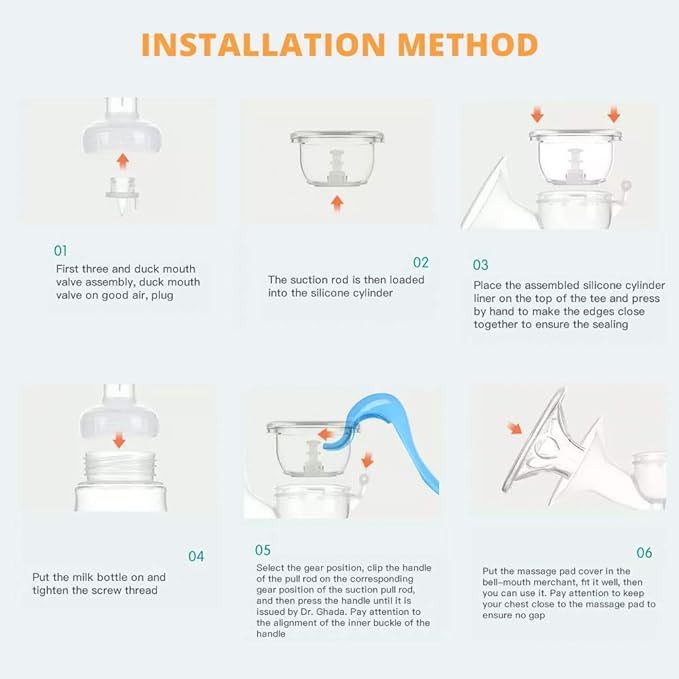 INSTALLATION METHOD

01
First three and duck mouth valve assembly, duck mouth valve on good air, plug

02
The suction rod is then loaded into the silicone cylinder

03
Place the assembled silicone cylinder liner on the top of the tee and press by hand to make the edges close together to ensure the sealing

04
Put the milk bottle on and tighten the screw thread

05
Select the gear position, clip the handle of the pull rod on the corresponding gear position of the suction pull rod, and then press the handle until it is issued by Dr. Ghada. Pay attention to the alignment of the inner buckle of the handle

06
Put the massage pad cover in the bell-mouth merchant, fit it well, then you can use it. Pay attention to keep your chest close to the massage pad to ensure no gap