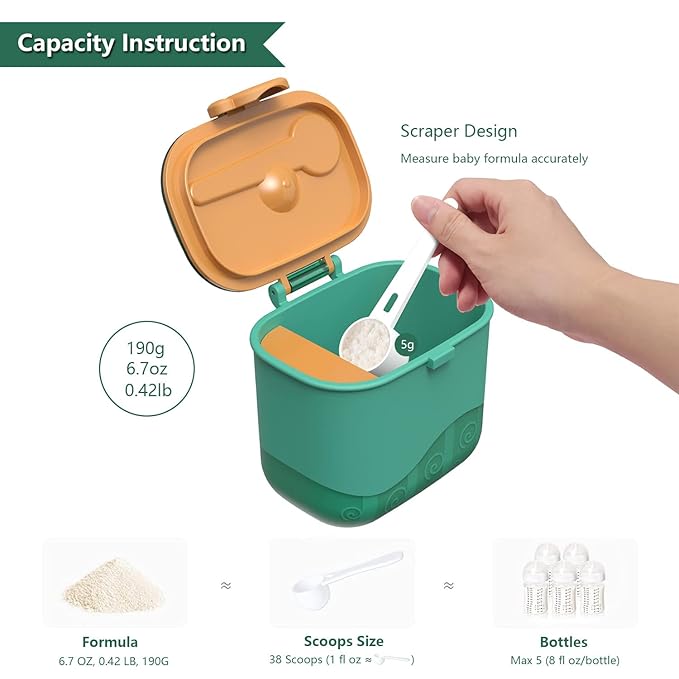 Capacity Instruction

Scraper Design

Measure baby formula accurately

190g
6.7oz
0.42lb

5g

≈

≈

Formula
6.7 OZ, 0.42 LB, 190G

Scoops Size
38 Scoops (1 fl oz ≈ )

Bottles
Max 5 (8 fl oz/bottle)