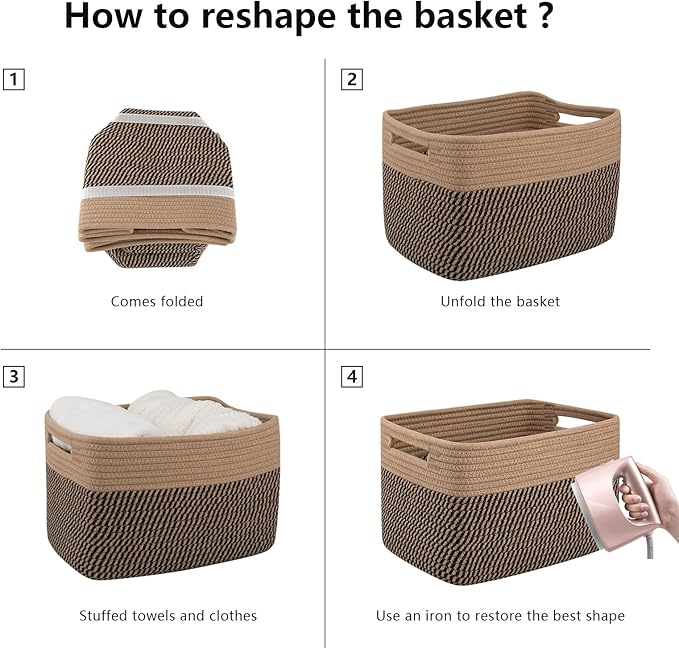 How to reshape the basket ?

1

Comes folded

2

Unfold the basket

3

Stuffed towels and clothes

4

Use an iron to restore the best shape