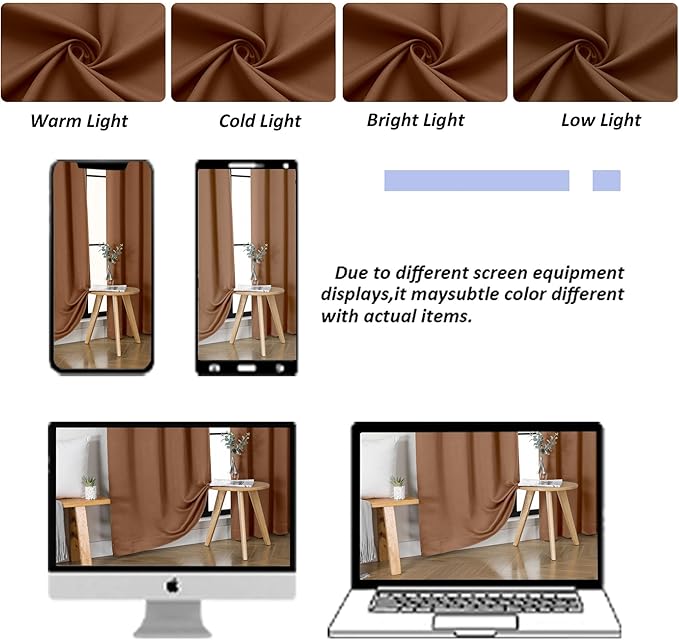 Warm Light

Cold Light

Bright Light

Low Light

Due to different screen equipment displays,it maysubtle color different with actual items.